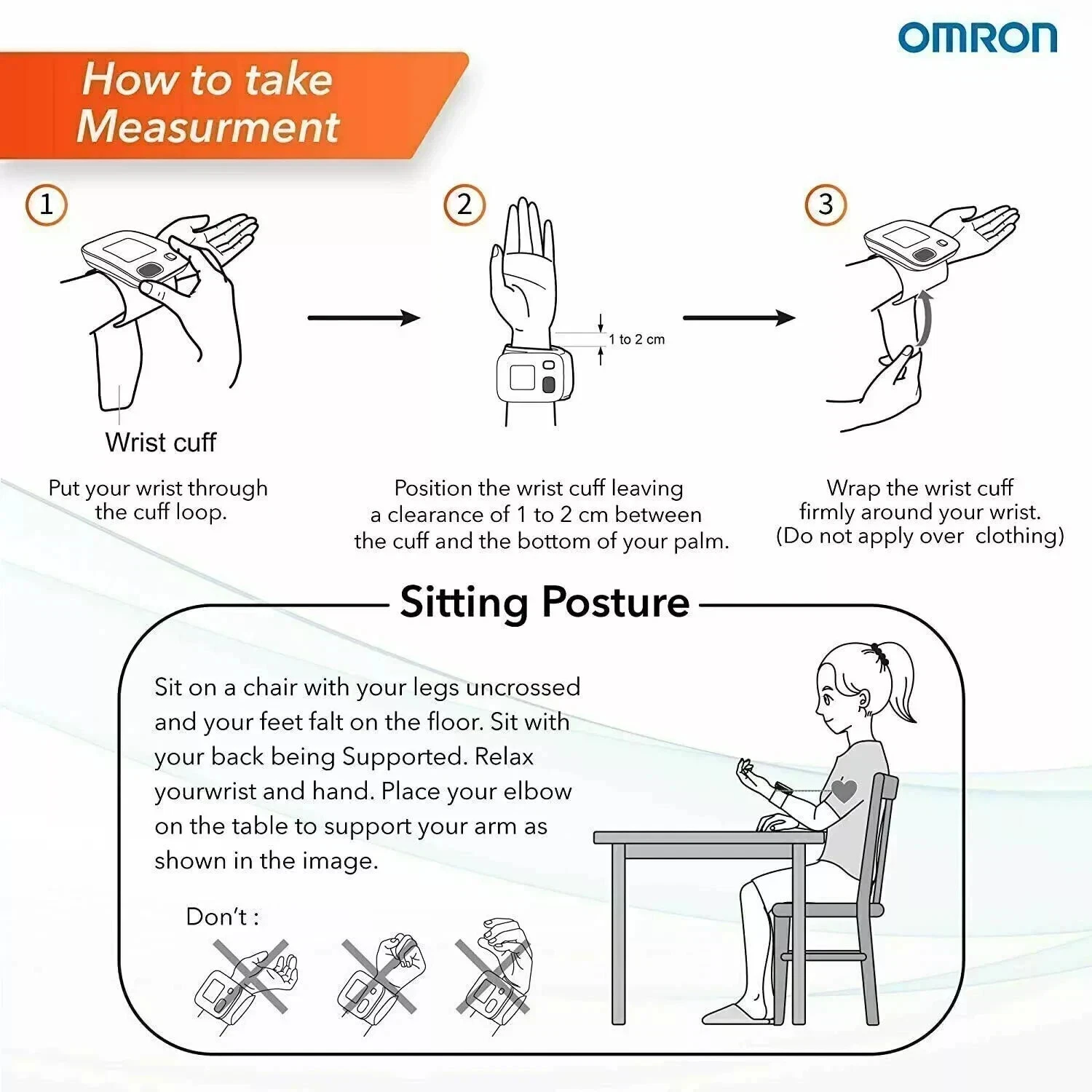 OMRON

How to take Measurment

1

Wrist cuff

Put your wrist through the cuff loop.

2

1 to 2 cm

Position the wrist cuff leaving a clearance of 1 to 2 cm between the cuff and the bottom of your palm.

3

Wrap the wrist cuff firmly around your wrist. (Do not apply over clothing)

Sitting Posture

Sit on a chair with your legs uncrossed and your feet falt on the floor. Sit with your back being Supported. Relax yourwrist and hand. Place your elbow on the table to support your arm as shown in the image.

Don't :