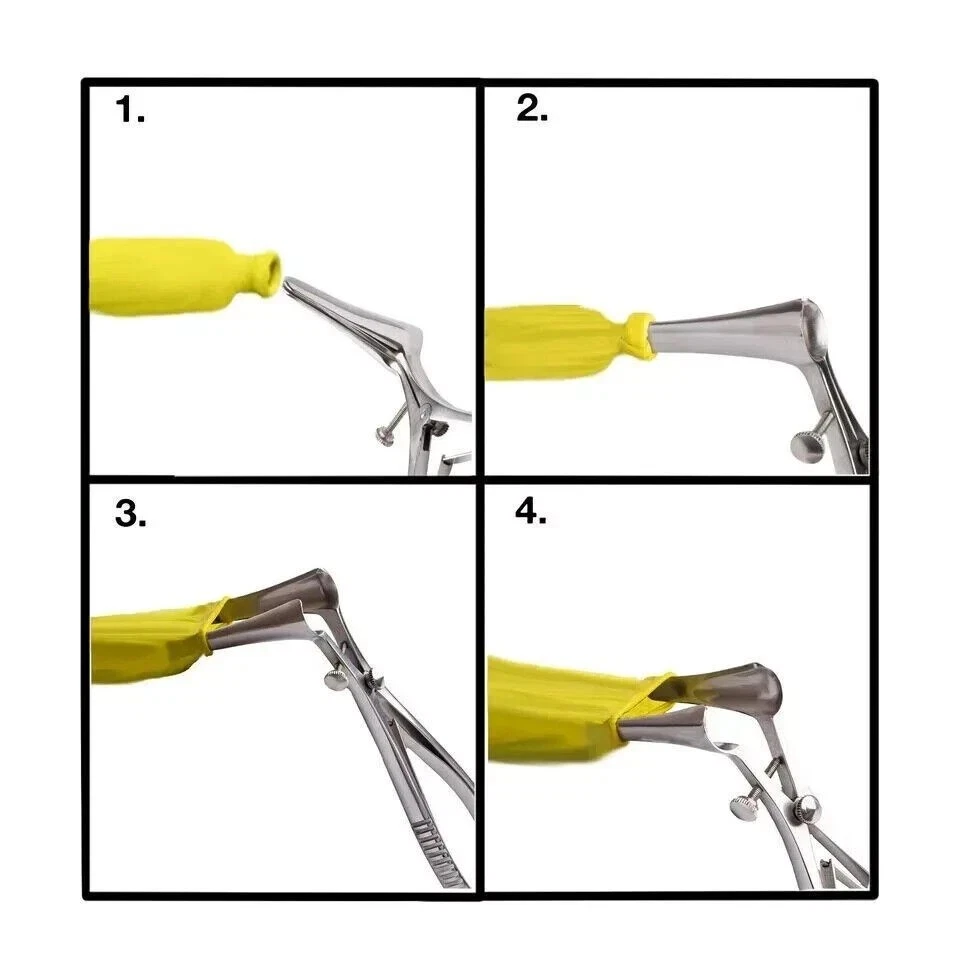 1.

2.

3.

4.